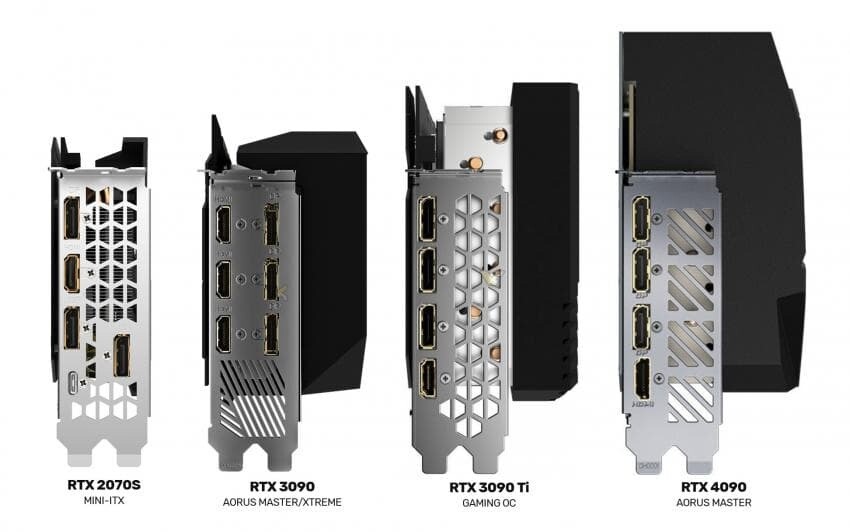 RTX 2070S
MINI-ITX

RTX 3090
AORUS MASTER/XTREME

RTX 3090 Ti
GAMING OC

RTX 4090
AORUS MASTER