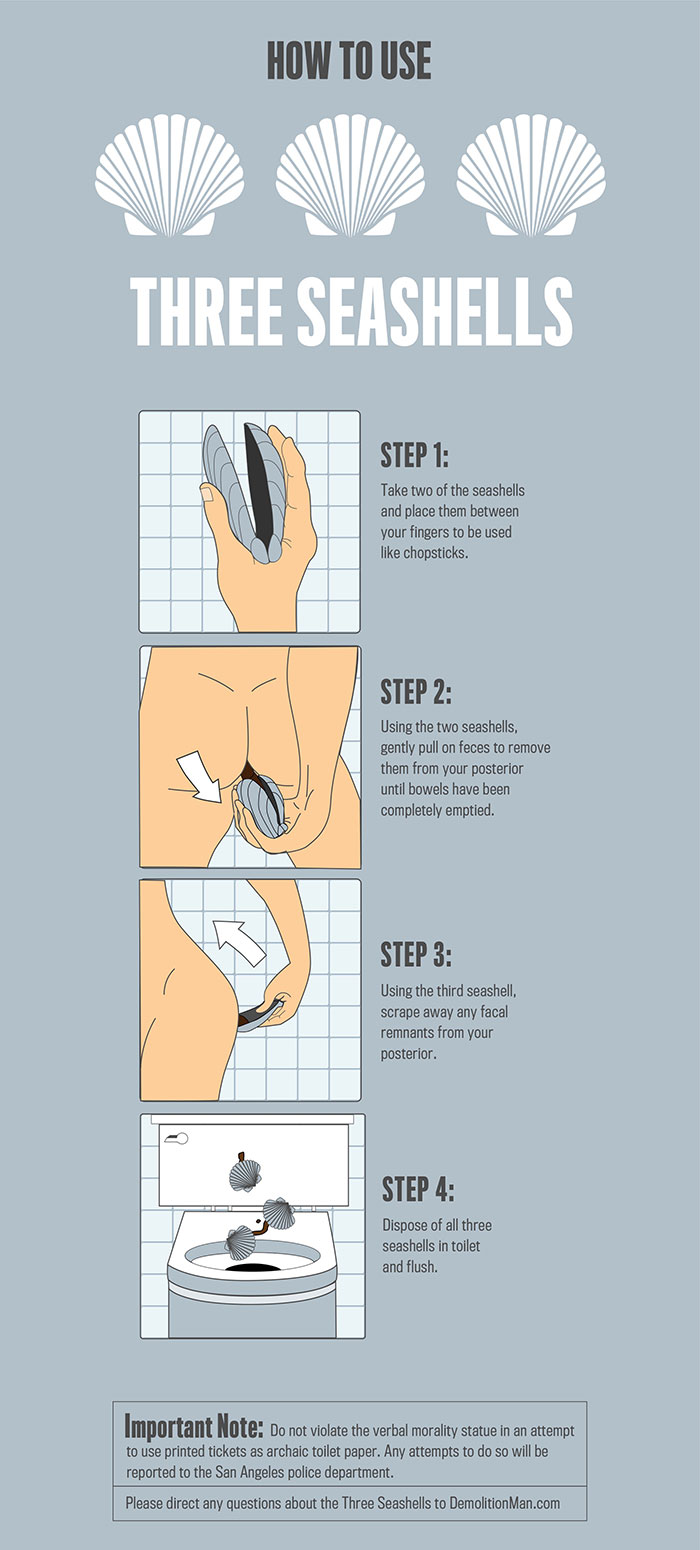 HOW TO USE

THREE SEASHELLS

STEP 1:

Take two of the seashells and place them between your fingers to be used like chopsticks.

STEP 2:

Using the two seashells, gently pull on feces to remove them from your posterior until bowels have been completely emptied.

STEP 3:

Using the third seashell, scrape away any facal remnants from your posterior.

STEP 4:

Dispose of all three seashells in toilet and flush.

Important Note: Do not violate the verbal morality statue in an attempt to use printed tickets as archaic toilet paper. Any attempts to do so will be reported to the San Angeles police department.

Please direct any questions about the Three Seashells to DemolitionMan.com