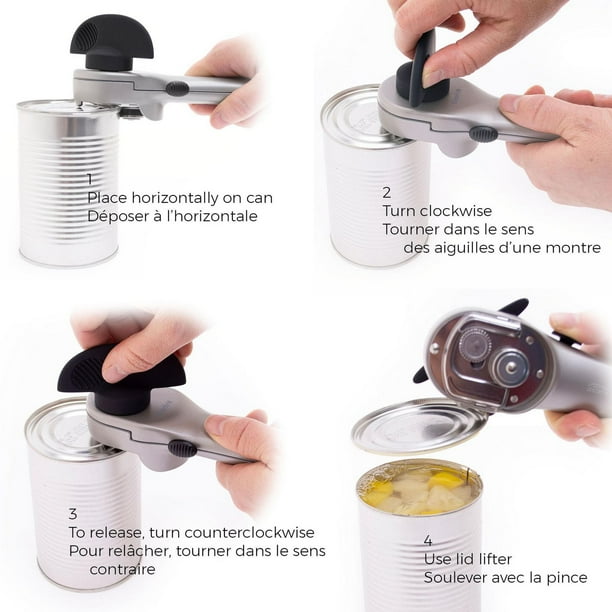 1
Place horizontally on can
Déposer à l'horizontale

2
Turn clockwise
Tourner dans le sens des aiguilles d'une montre

3
To release, turn counterclockwise
Pour relâcher, tourner dans le sens contraire

4
Use lid lifter
Soulever avec la pince