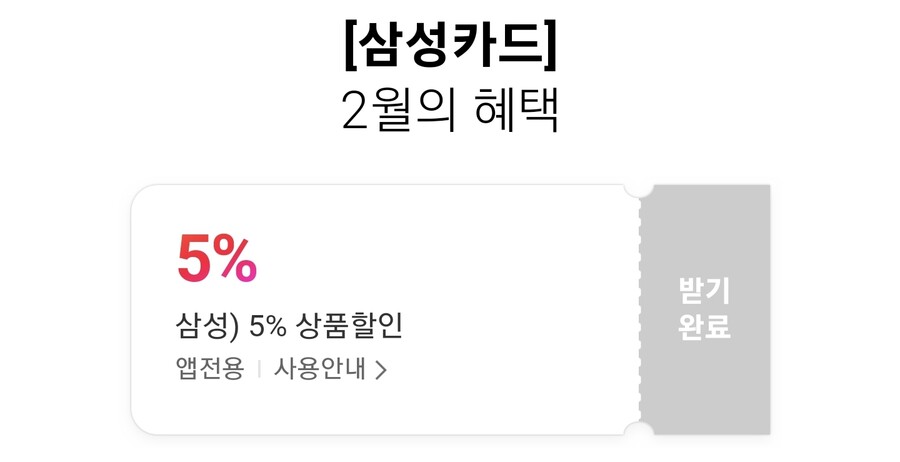 [삼성카드]
2월의 혜택

5%

삼성) 5% 상품할인

앱전용 | 사용안내 >

받기
완료