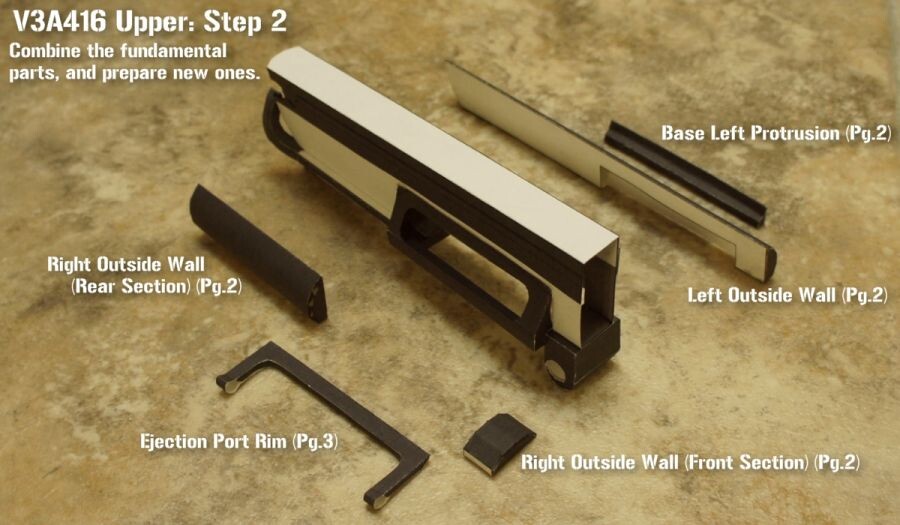 V3A416 Upper: Step 2
Combine the fundamental parts, and prepare new ones.

Base Left Protrusion (Pg.2)

Right Outside Wall (Rear Section) (Pg.2)

Left Outside Wall (Pg.2)

Ejection Port Rim (Pg.3)

Right Outside Wall (Front Section) (Pg.2)