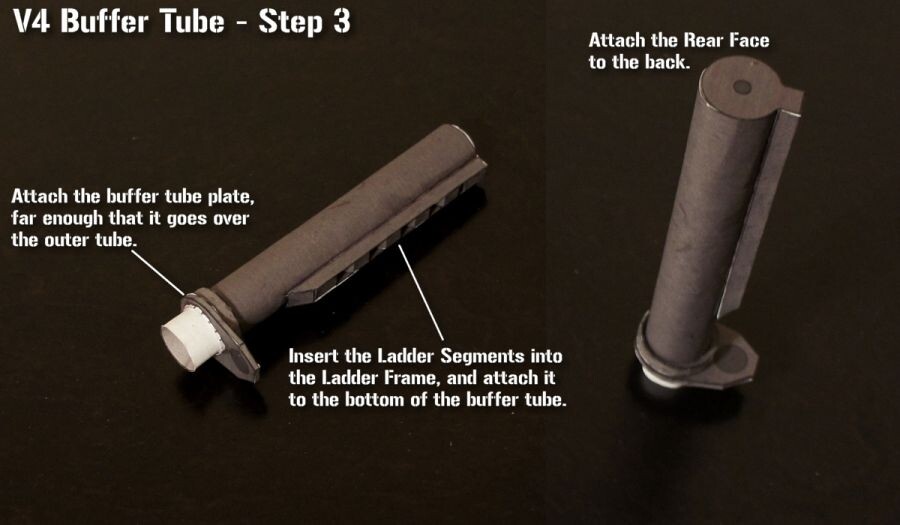 V4 Buffer Tube - Step 3

Attach the Rear Face to the back.

Attach the buffer tube plate, far enough that it goes over the outer tube.

Insert the Ladder Segments into the Ladder Frame, and attach it to the bottom of the buffer tube.