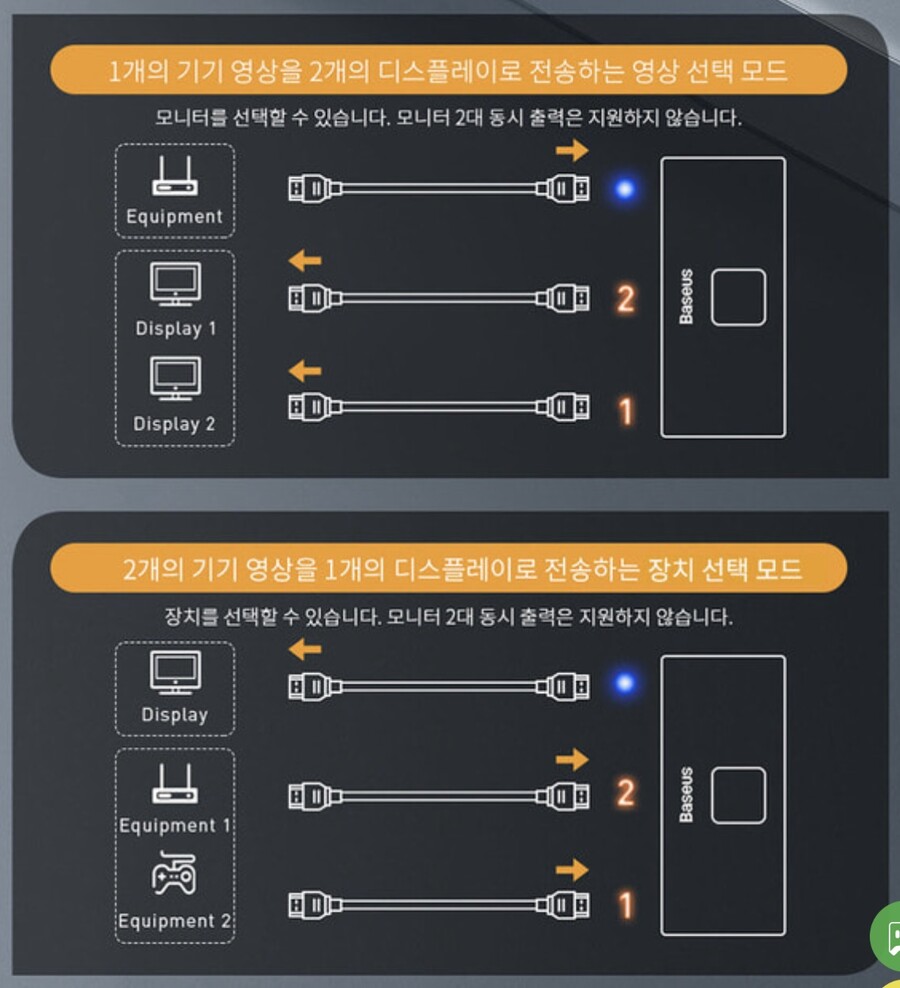 1개의 기기 영상을 2개의 디스플레이로 전송하는 영상 선택 모드

모니터를 선택할 수 있습니다. 모니터 2대 동시 출력은 지원하지 않습니다.

Equipment

Display 1

Display 2

2

1

Baseus

2개의 기기 영상을 1개의 디스플레이로 전송하는 장치 선택 모드

장치를 선택할 수 있습니다. 모니터 2대 동시 출력은 지원하지 않습니다.

Display

Equipment 1

Equipment 2

2

1

Baseus