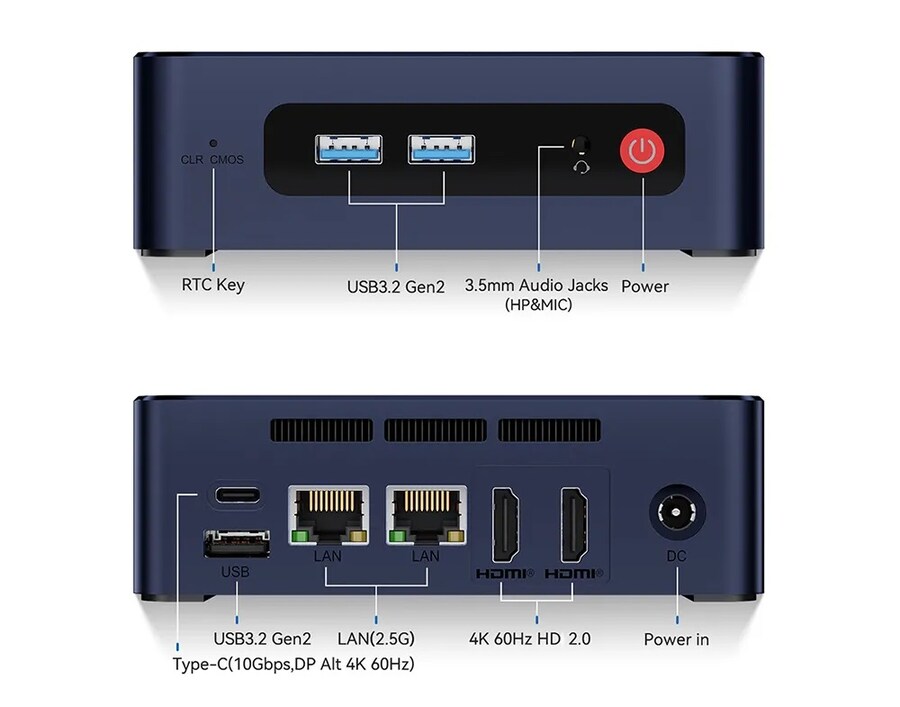 CLR CMOS

RTC Key

USB3.2 Gen2

3.5mm Audio Jacks (HP&MIC)

Power

USB

LAN

LAN

HDMI HDMI

DC

USB3.2 Gen2

LAN(2.5G)

4K 60Hz HD 2.0

Power in

Type-C(10Gbps,DP Alt 4K 60Hz)