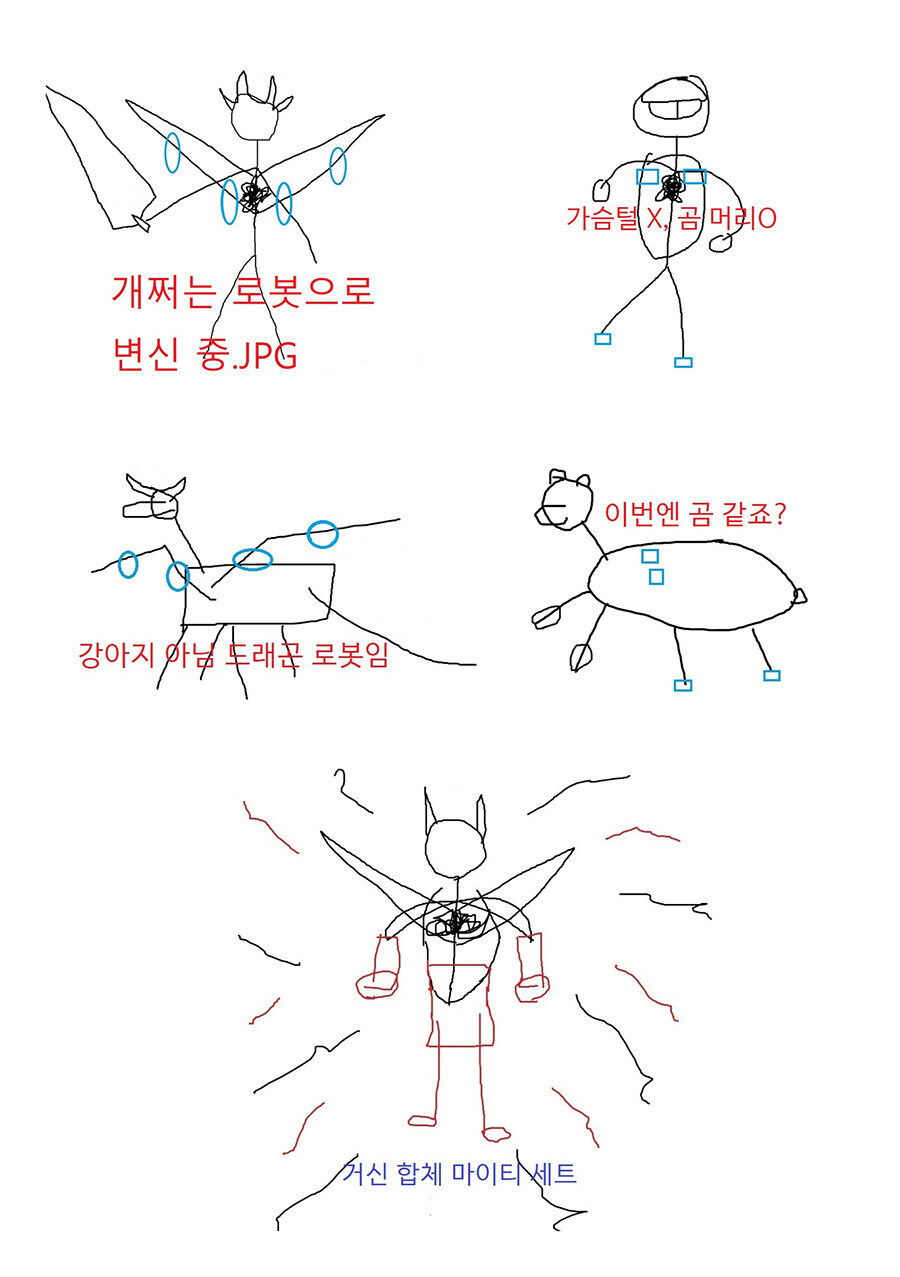 개쩌는 로봇으로 변신 중.JPG

가슴털 X, 곰 머리O

강아지 아님 드래곤 로봇임

이번엔 곰 같죠?

거신 합체 마이티 세트