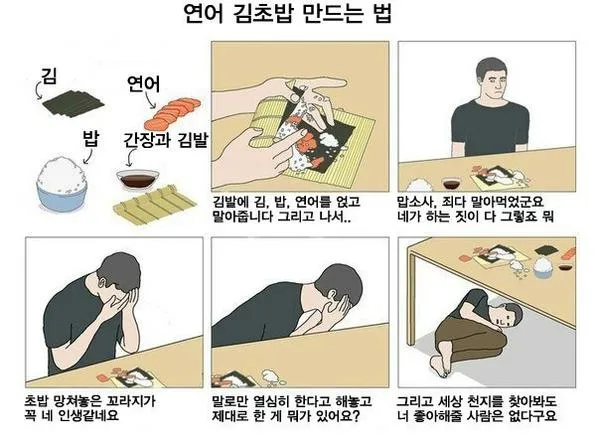 연어 김초밥 만드는 법

김

연어

밥

간장과 김발

김발에 김, 밥, 연어를 얹고 말아줍니다 그리고 나서..

맙소사, 죄다 말아먹었군요 네가 하는 짓이 다 그렇죠 뭐

초밥 망쳐놓은 꼬라지가 꼭 네 인생같네요

말로만 열심히 한다고 해놓고 제대로 한 게 뭐가 있어요?

그리고 세상 천지를 찾아봐도 너 좋아해줄 사람은 없다구요