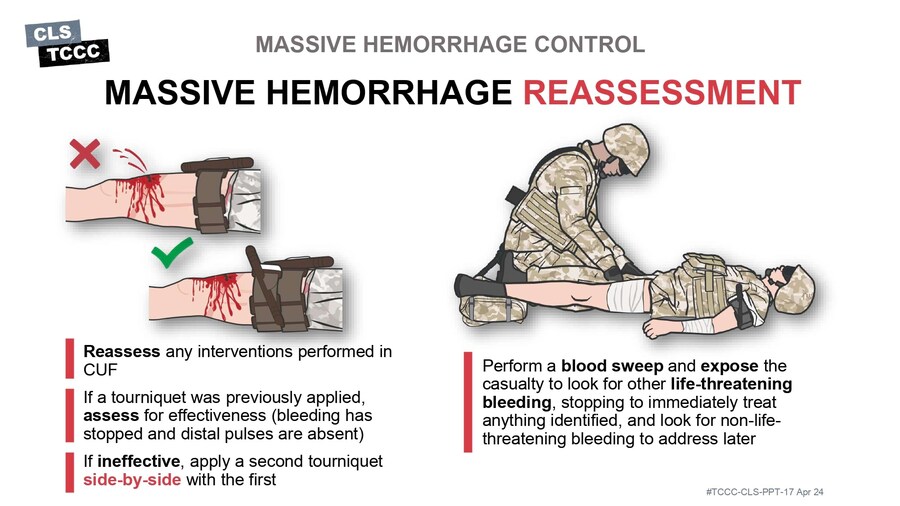 CLS
TCCC

MASSIVE HEMORRHAGE CONTROL

MASSIVE HEMORRHAGE REASSESSMENT

Reassess any interventions performed in CUF

If a tourniquet was previously applied, assess for effectiveness (bleeding has stopped and distal pulses are absent)

If ineffective, apply a second tourniquet side-by-side with the first

Perform a blood sweep and expose the casualty to look for other life-threatening bleeding, stopping to immediately treat anything identified, and look for non-life-threatening bleeding to address later

#TCCC-CLS-PPT-17 Apr 24