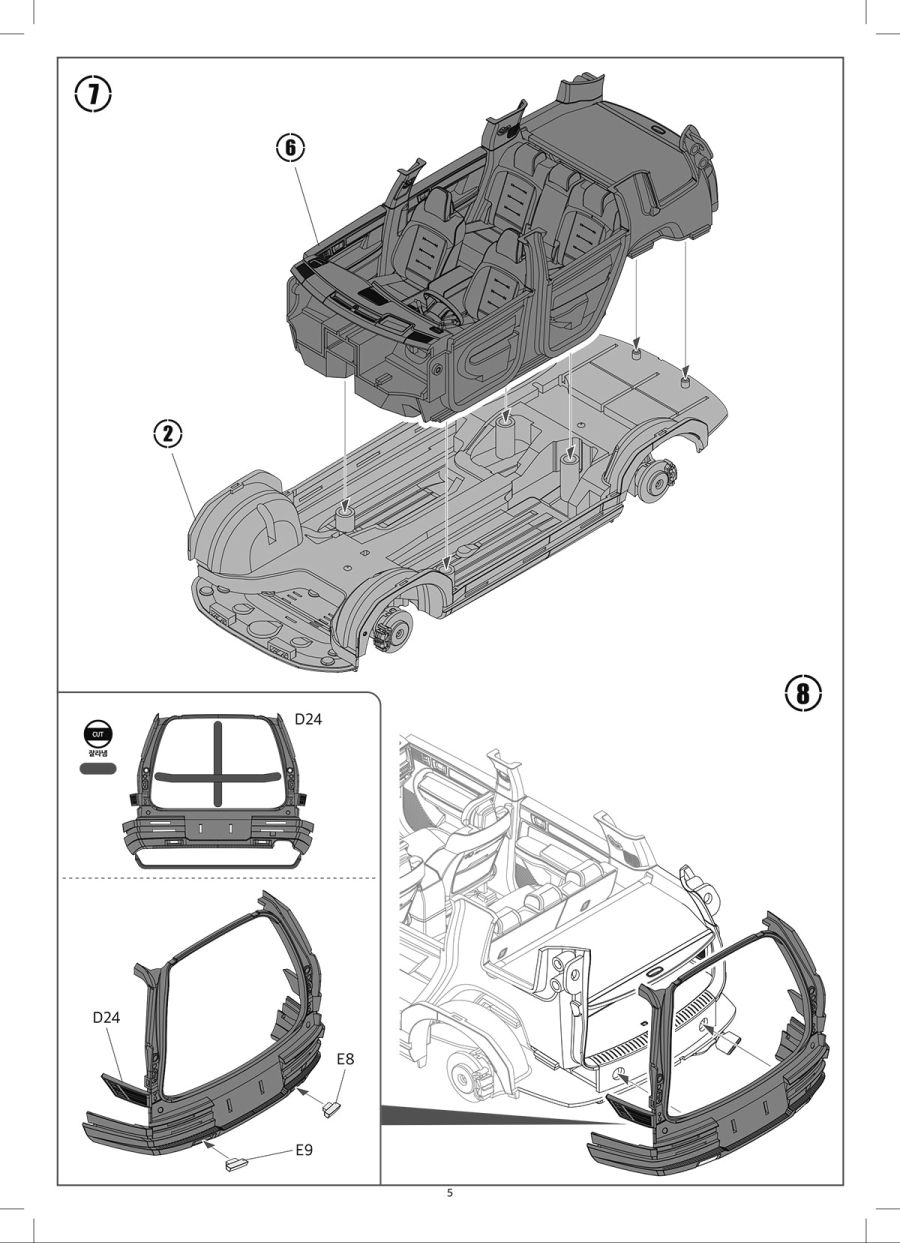 7

6

2

8

CUT
잘라냄

D24

D24

E8

E9

5