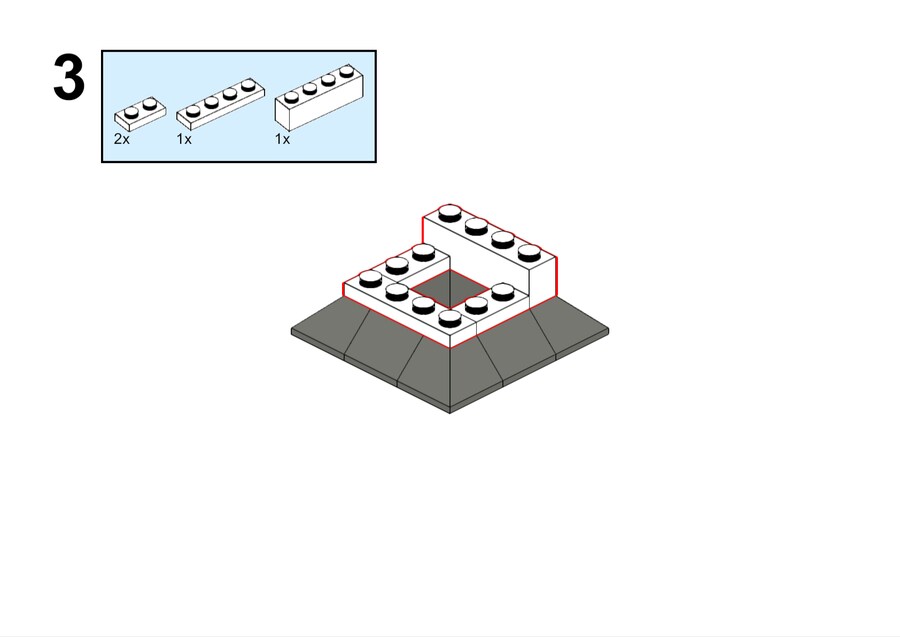 3

2x 1x 1x