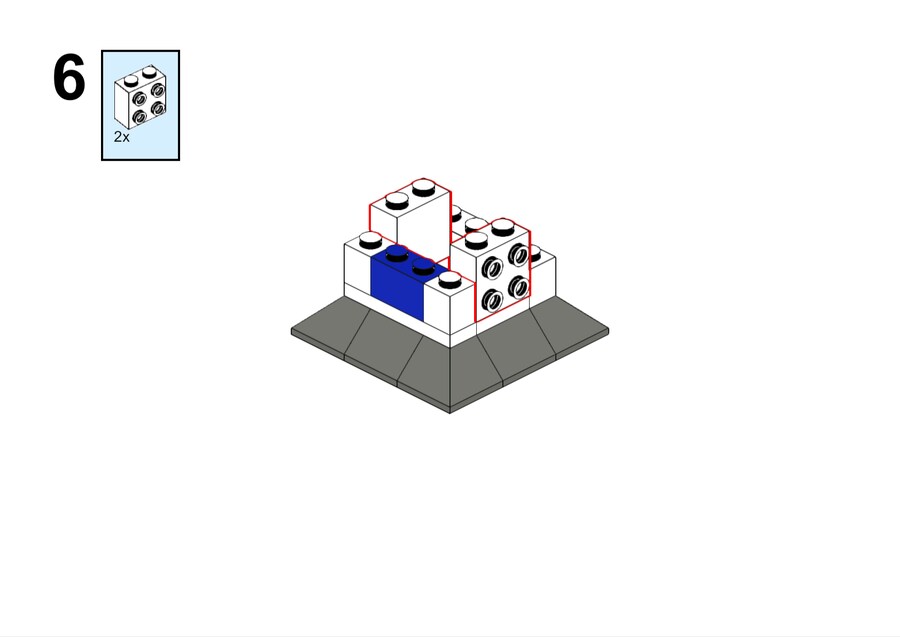 6

2x