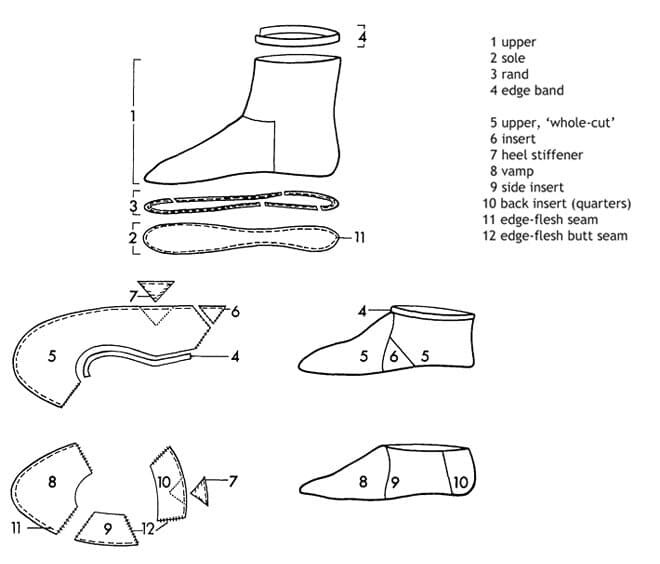 4
1
3
2
11

1 upper
2 sole
3 rand
4 edge band

5 upper, 'whole-cut'
6 insert
7 heel stiffener
8 vamp
9 side insert
10 back insert (quarters)
11 edge-flesh seam
12 edge-flesh butt seam

7
6
5
4
4
5
6
5

8
10
7
11
9
12
8
9
10