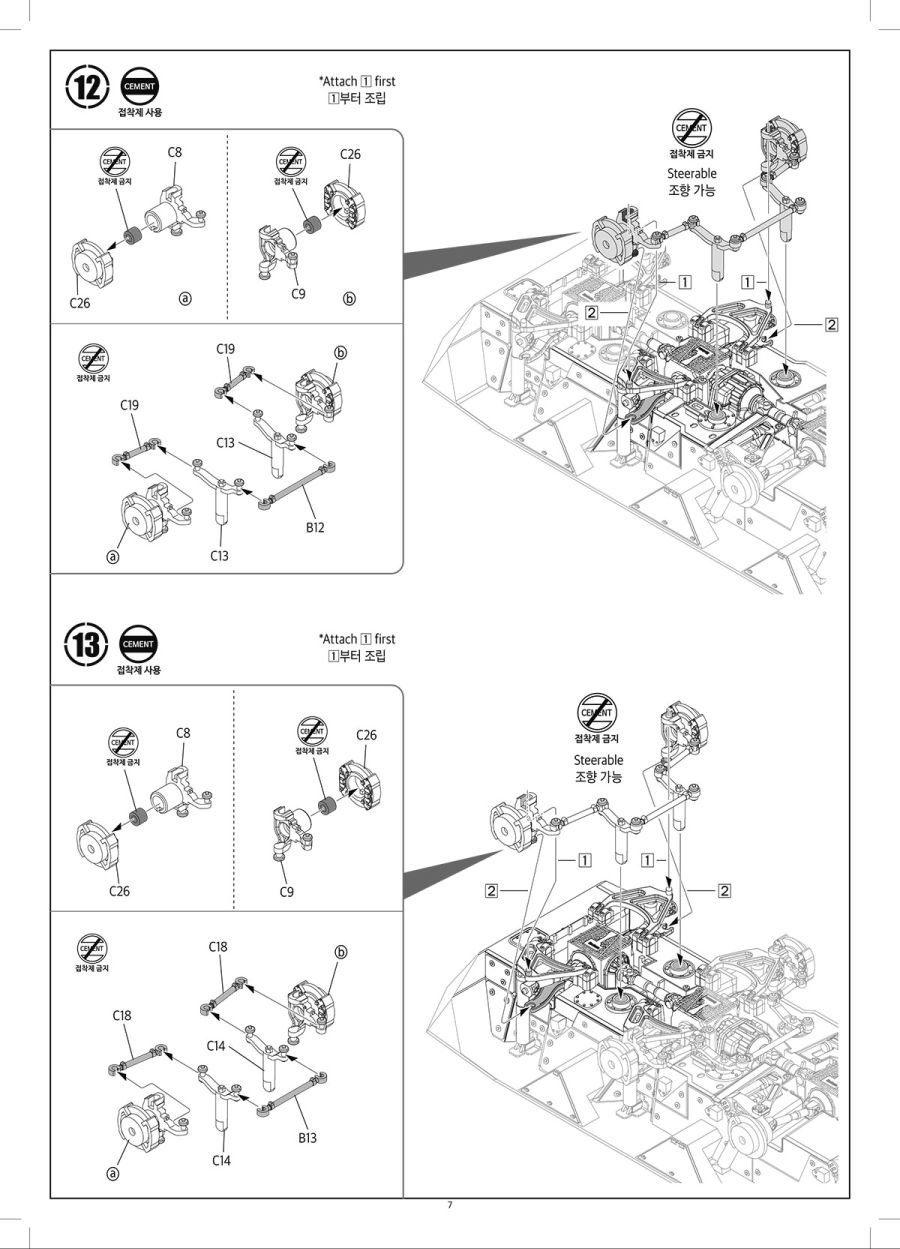 12 CEMENT
접착제 사용

*Attach 1 first
1부터 조립

CEMENT
접착제 금지
C8
C26
ⓐ

CEMENT
접착제 금지
C26
C9
ⓑ

CEMENT
접착제 금지
C19
ⓑ
C19
C13
B12
ⓐ
C13

CEMENT
접착제 금지
Steerable
조향 가능
1
1
2
2

13 CEMENT
접착제 사용

*Attach 1 first
1부터 조립

CEMENT
접착제 금지
C8
C26

CEMENT
접착제 금지
C26
C9

CEMENT
접착제 금지
C18
ⓑ
C18
C14
B13
ⓐ
C14

CEMENT
접착제 금지
Steerable
조향 가능
1
1
2
2

7