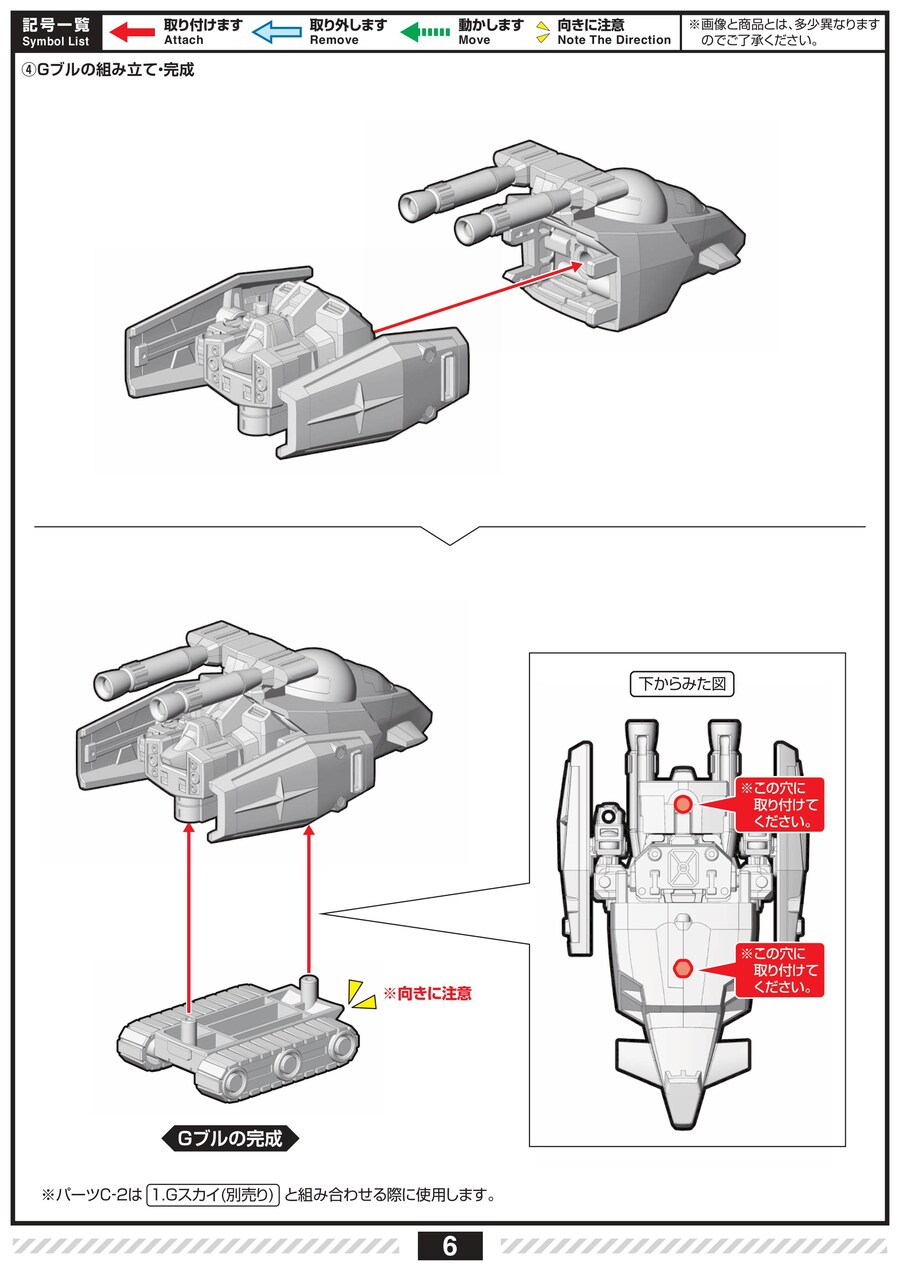 記号一覧
Symbol List

取り付けます
Attach

取り外します
Remove

動かします
Move

向きに注意
Note The Direction

※画像と商品とは、多少異なりますのでご了承ください。

④Gブルの組み立て・完成

下からみた図

※この穴に取り付けてください。

※この穴に取り付けてください。

※向きに注意

Gブルの完成

※パーツC-2は 1.Gスカイ(別売り) と組み合わせる際に使用します。

6