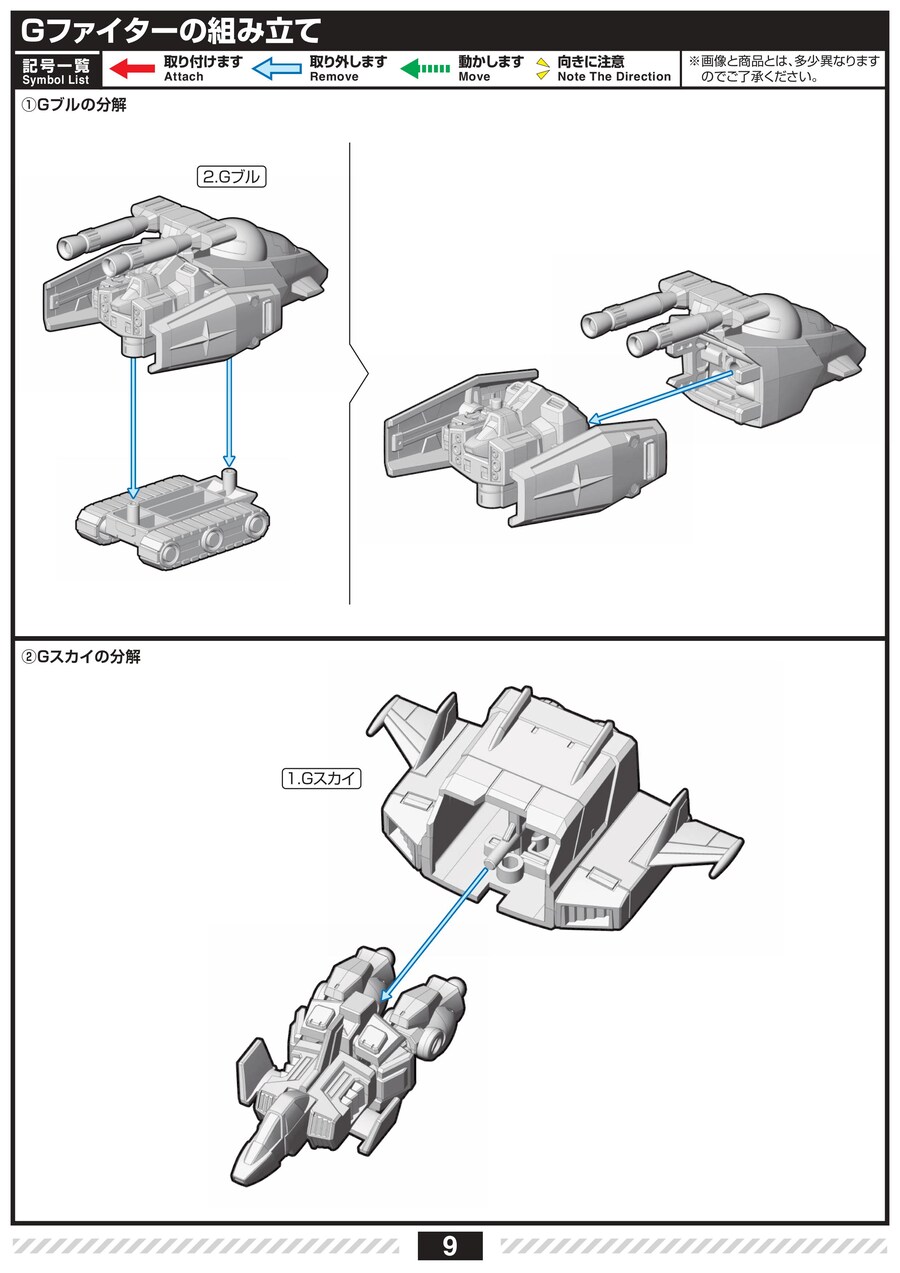 Gファイターの組み立て

記号一覧
Symbol List

取り付けます
Attach

取り外します
Remove

動かします
Move

向きに注意
Note The Direction

※画像と商品とは、多少異なりますのでご了承ください。

①Gブルの分解

2.Gブル

②Gスカイの分解

1.Gスカイ

9