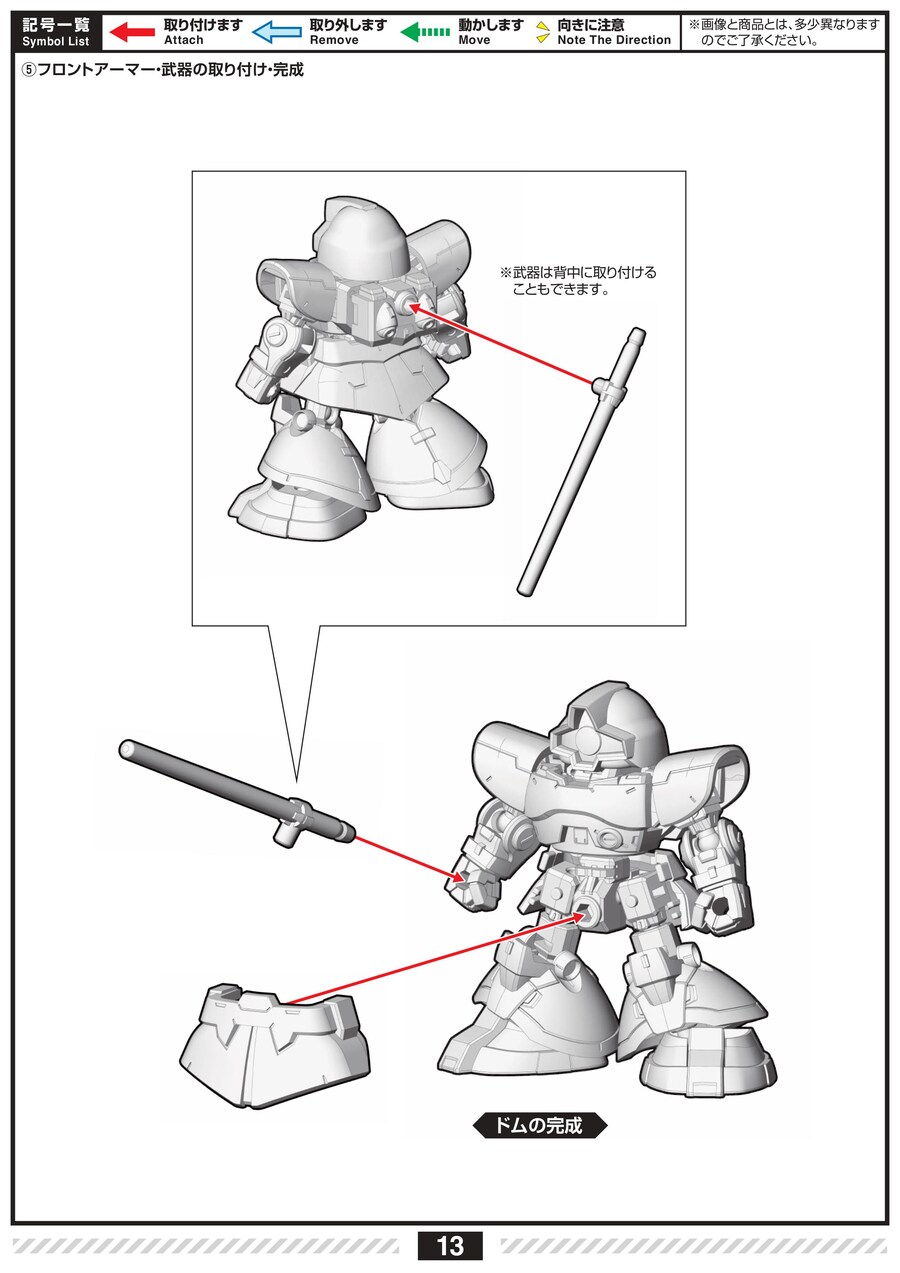 記号一覧
Symbol List

取り付けます
Attach

取り外します
Remove

動かします
Move

向きに注意
Note The Direction

※画像と商品とは、多少異なりますのでご了承ください。

⑤フロントアーマー・武器の取り付け・完成

※武器は背中に取り付けることもできます。

ドムの完成

13