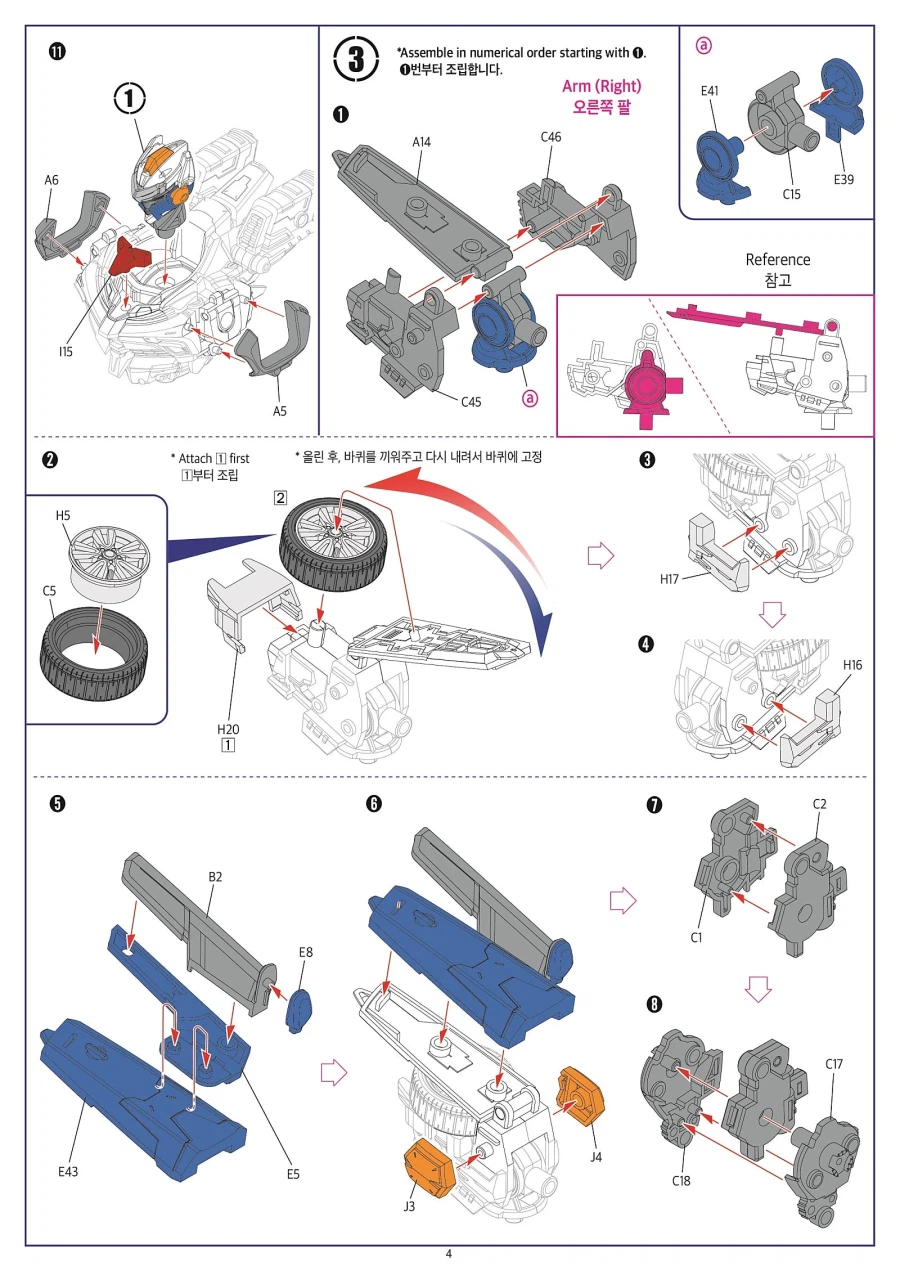 ⓫

①

A6

I15

A5

3

*Assemble in numerical order starting with ❶.
❶번부터 조립합니다.

Arm (Right)
오른쪽 팔

❶

A14

C46

C45

ⓐ

ⓐ

E41

C15

E39

Reference
참고

❷

* Attach 1 first
1부터 조립

* 올린 후, 바퀴를 끼워주고 다시 내려서 바퀴에 고정

H5

C5

2

H20
1

❸

H17

❹

H16

❺

B2

E8

E43

E5

❻

J4

J3

❼

C2

C1

❽

C17

C18

4