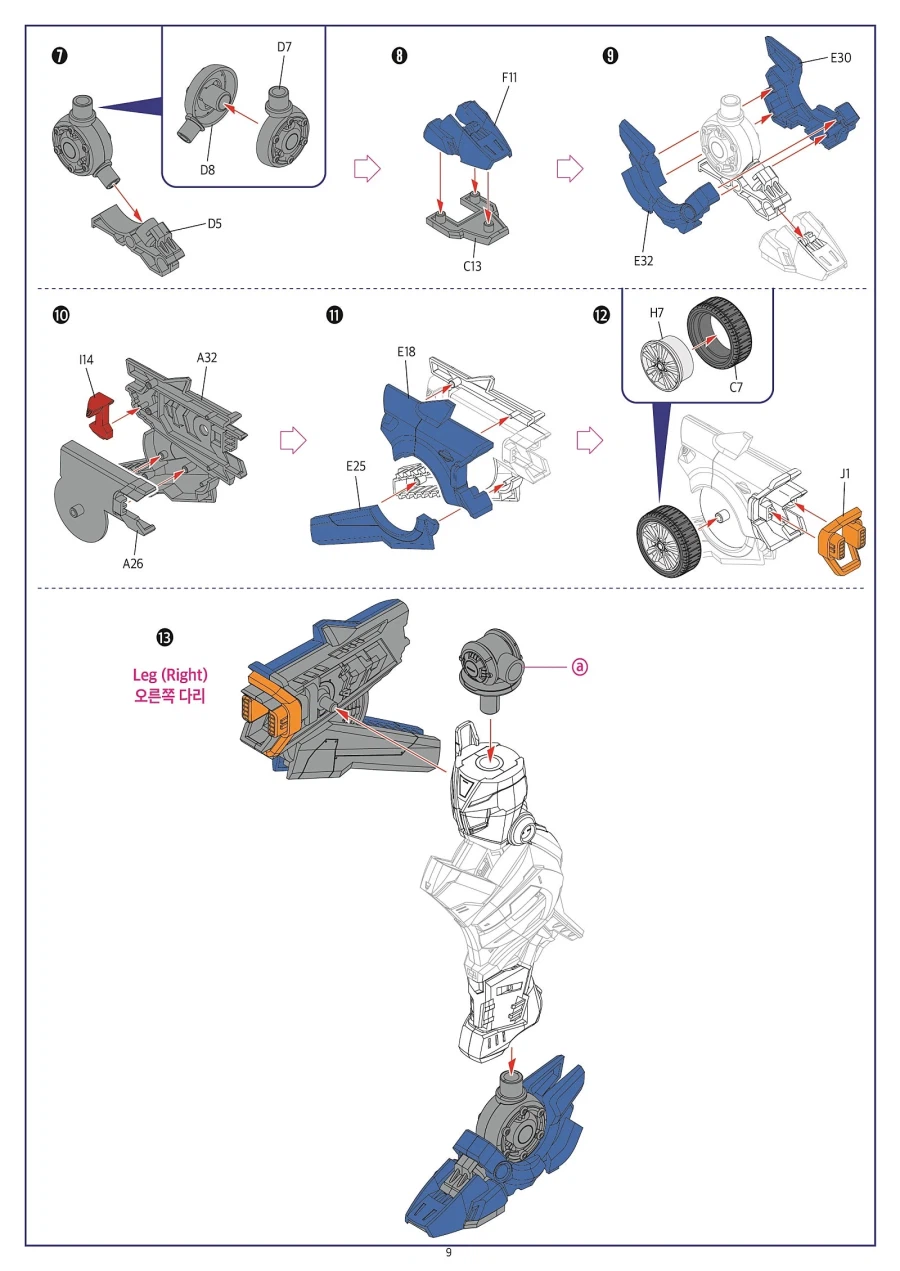 ❼

D7

D8

D5

❽

F11

C13

❾

E30

E32

❿

I14

A32

A26

⓫

E18

E25

⓬

H7

C7

J1

⓭

Leg (Right)
오른쪽 다리

ⓐ

9