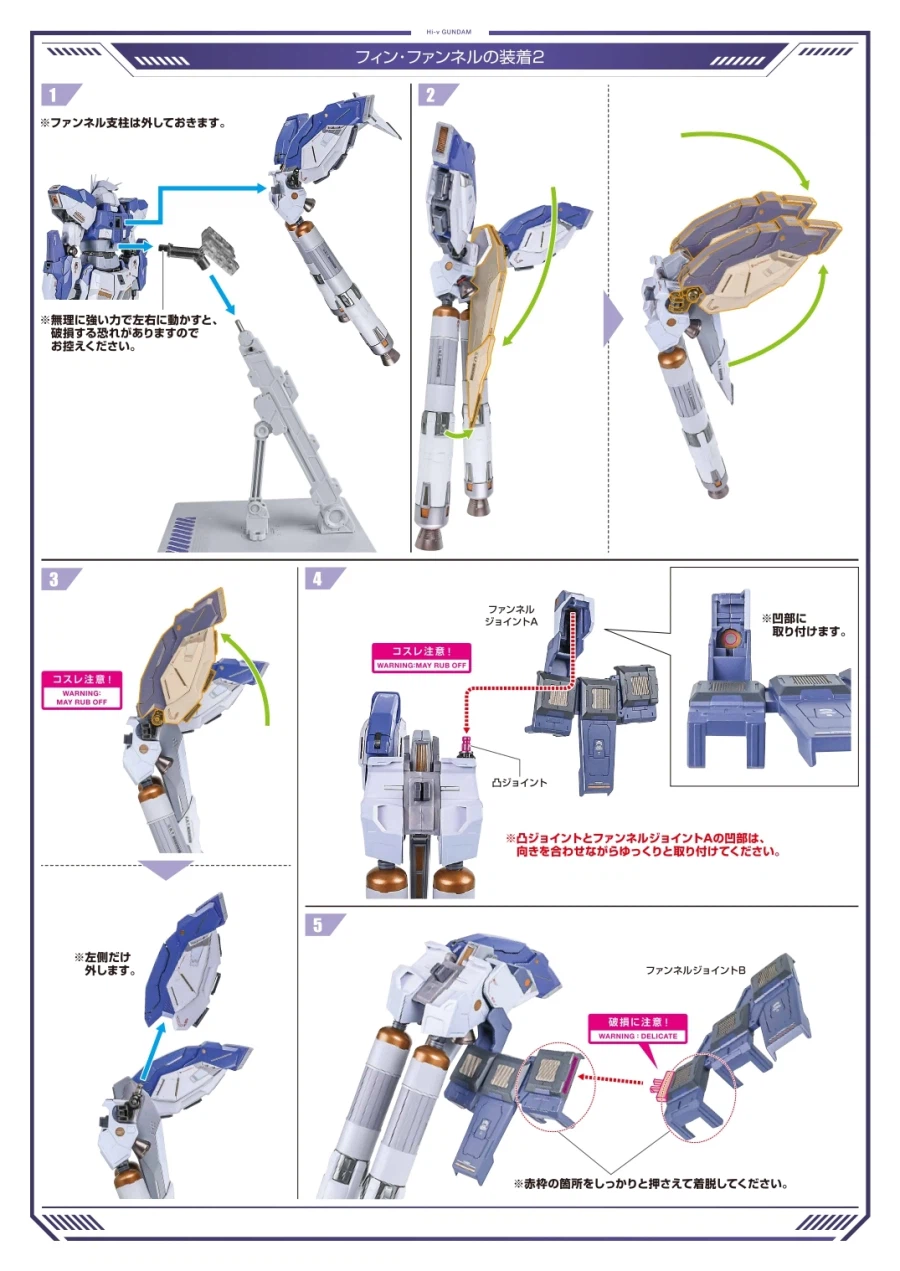 Hi-ν GUNDAM

フィン・ファンネルの装着2

1

※ファンネル支柱は外しておきます。

※無理に強い力で左右に動かすと、破損する恐れがありますのでお控えください。

2

3

コスレ注意！
WARNING: MAY RUB OFF

※左側だけ外します。

4

ファンネルジョイントA

コスレ注意！
WARNING:MAY RUB OFF

凸ジョイント

※凹部に取り付けます。

※凸ジョイントとファンネルジョイントAの凹部は、向きを合わせながらゆっくりと取り付けてください。

5

ファンネルジョイントB

破損に注意！
WARNING : DELICATE

※赤枠の箇所をしっかりと押さえて着脱してください。